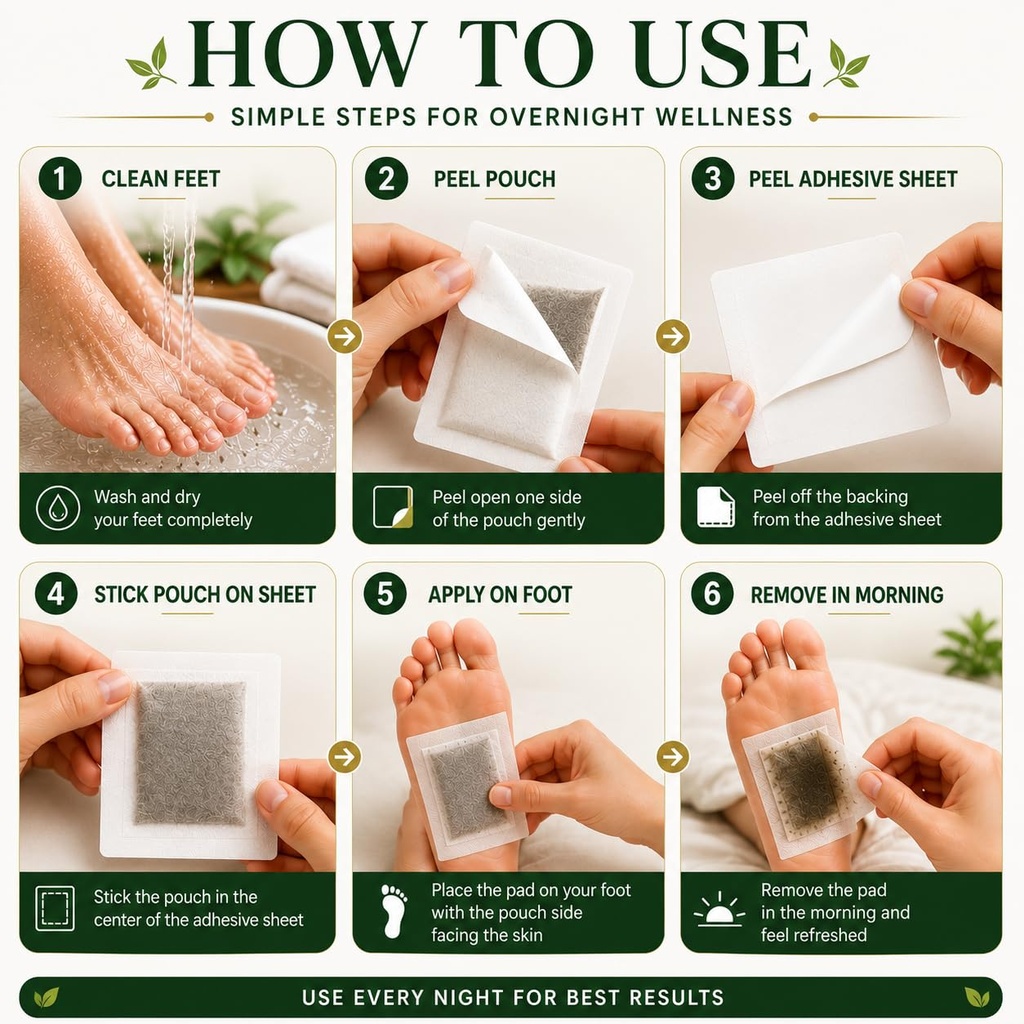 HOW TO USE

SIMPLE STEPS FOR OVERNIGHT WELLNESS

1 CLEAN FEET

Wash and dry your feet completely

2 PEEL POUCH

Peel open one side of the pouch gently

3 PEEL ADHESIVE SHEET

Peel off the backing from the adhesive sheet

4 STICK POUCH ON SHEET

Stick the pouch in the center of the adhesive sheet

5 APPLY ON FOOT

Place the pad on your foot with the pouch side facing the skin

6 REMOVE IN MORNING

Remove the pad in the morning and feel refreshed

USE EVERY NIGHT FOR BEST RESULTS