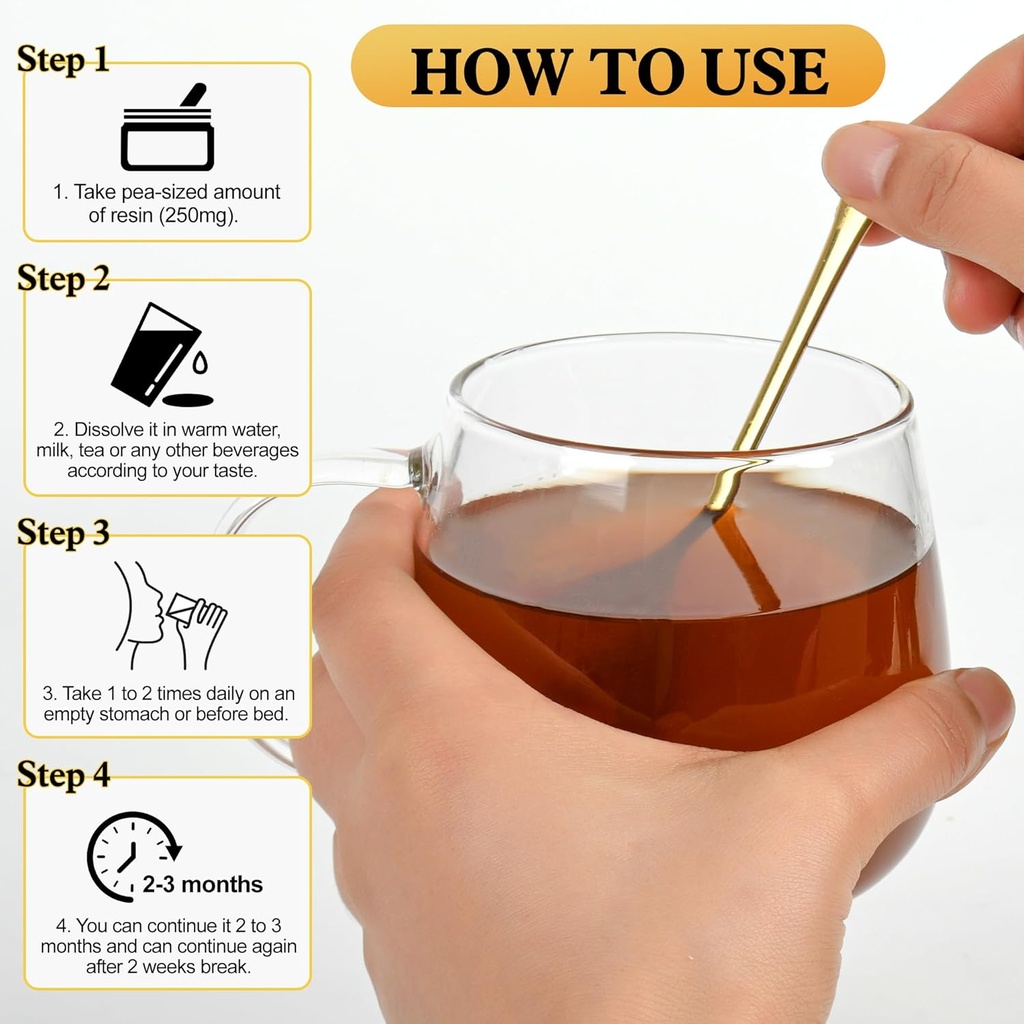 HOW TO USE

Step 1

1. Take pea-sized amount of resin (250mg).

Step 2

2. Dissolve it in warm water, milk, tea or any other beverages according to your taste.

Step 3

3. Take 1 to 2 times daily on an empty stomach or before bed.

Step 4

2-3 months

4. You can continue it 2 to 3 months and can continue again after 2 weeks break.