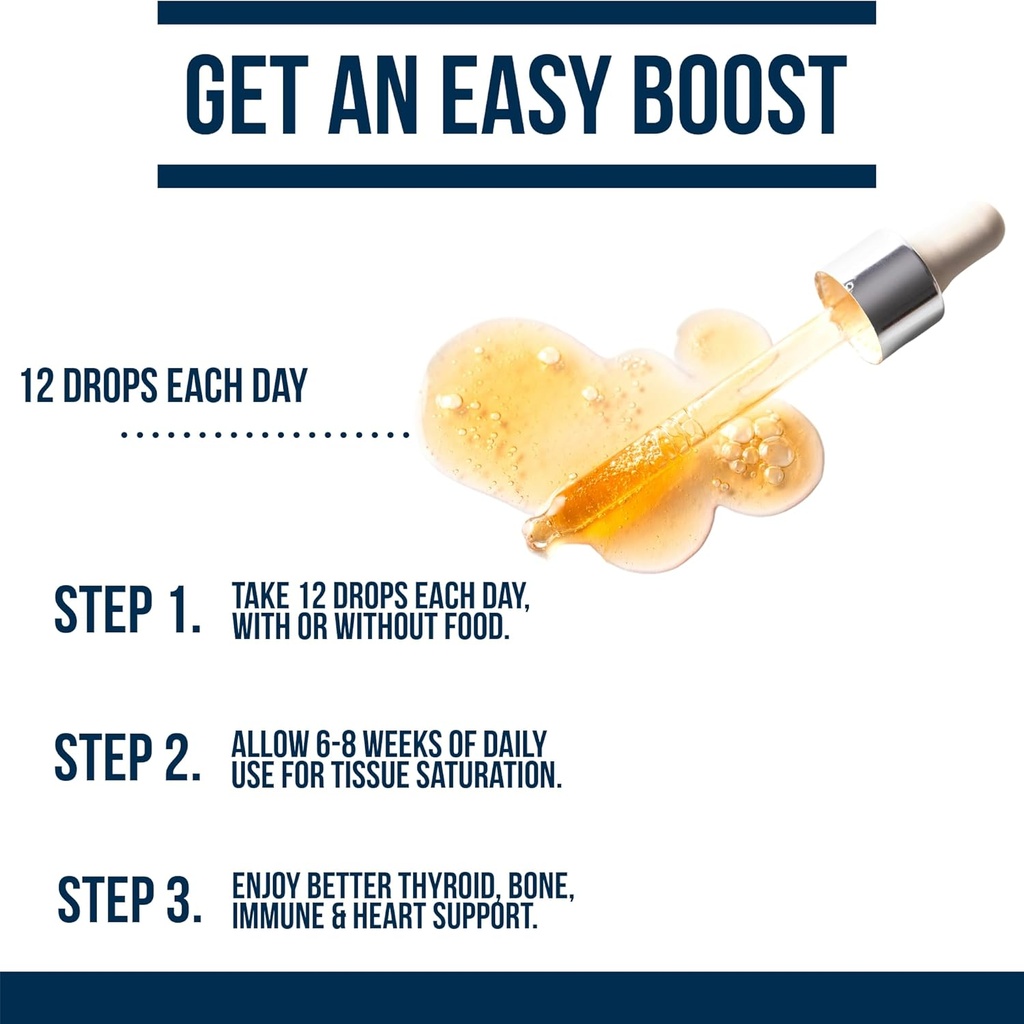 GET AN EASY BOOST

12 DROPS EACH DAY

STEP 1. TAKE 12 DROPS EACH DAY, WITH OR WITHOUT FOOD.

STEP 2. ALLOW 6-8 WEEKS OF DAILY USE FOR TISSUE SATURATION.

STEP 3. ENJOY BETTER THYROID, BONE, IMMUNE & HEART SUPPORT.